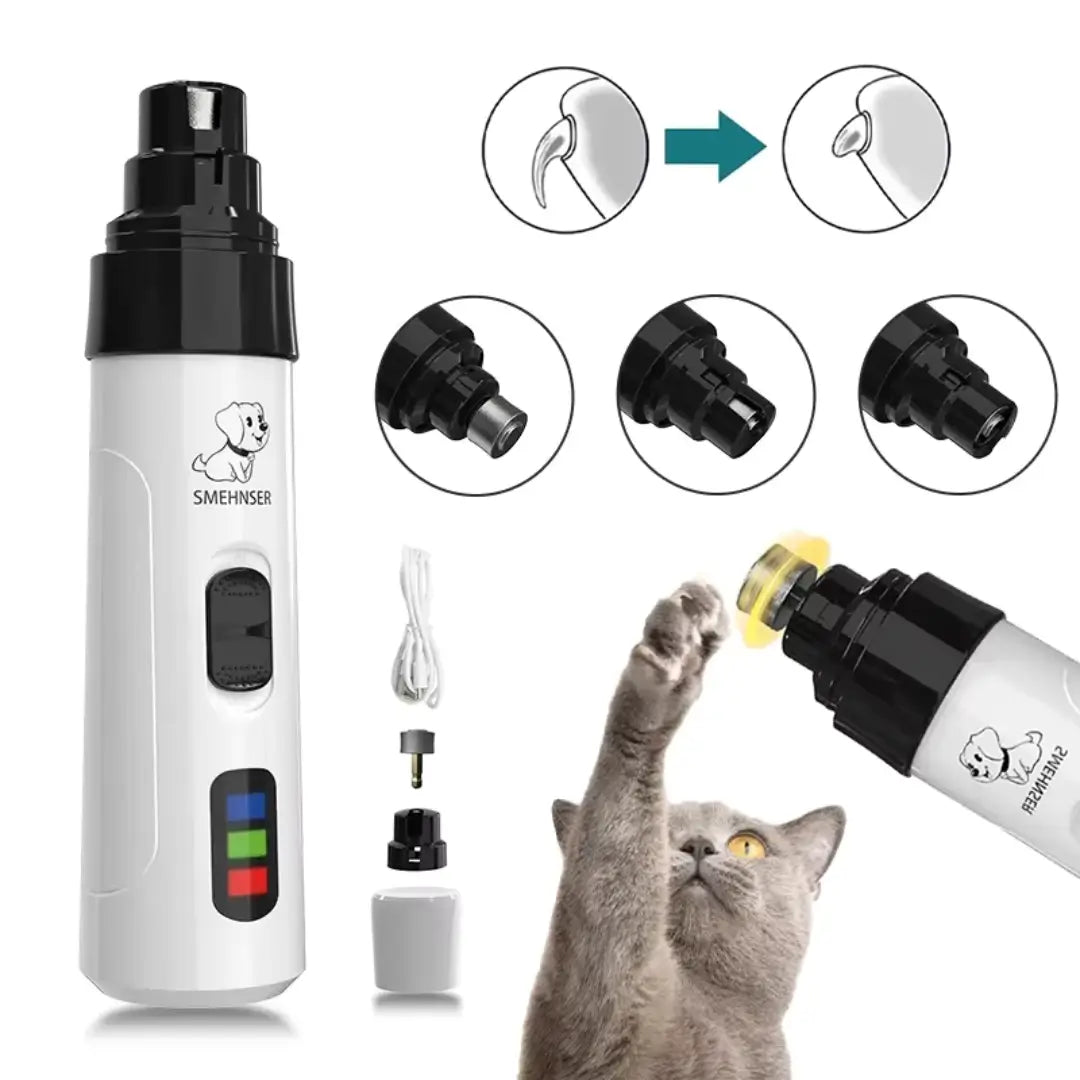 SMEHNSER

SMEHNSER