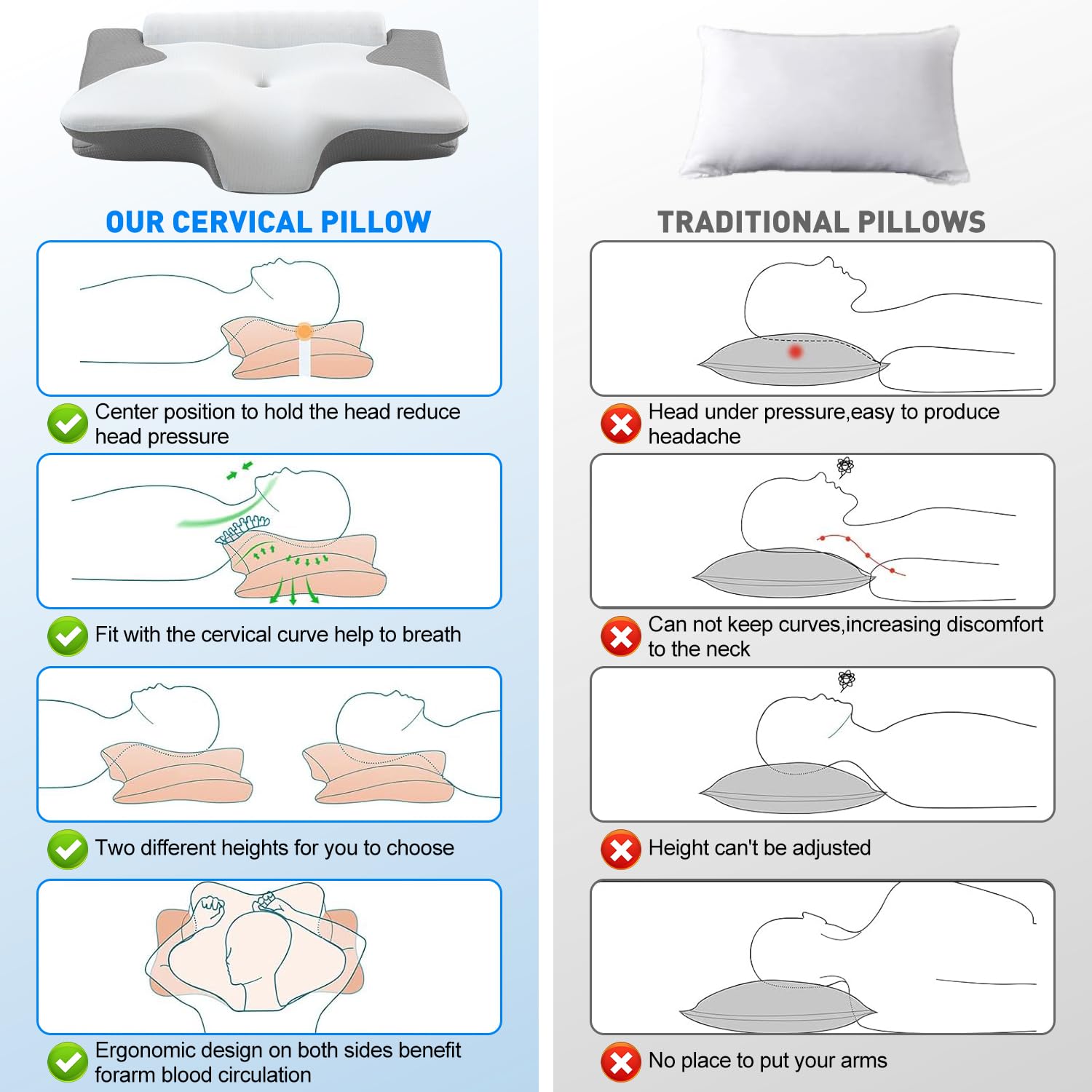 OUR CERVICAL PILLOW

Center position to hold the head reduce head pressure

Fit with the cervical curve help to breath

Two different heights for you to choose

Ergonomic design on both sides benefit forarm blood circulation

TRADITIONAL PILLOWS

Head under pressure,easy to produce headache

Can not keep curves,increasing discomfort to the neck

Height can't be adjusted

No place to put your arms