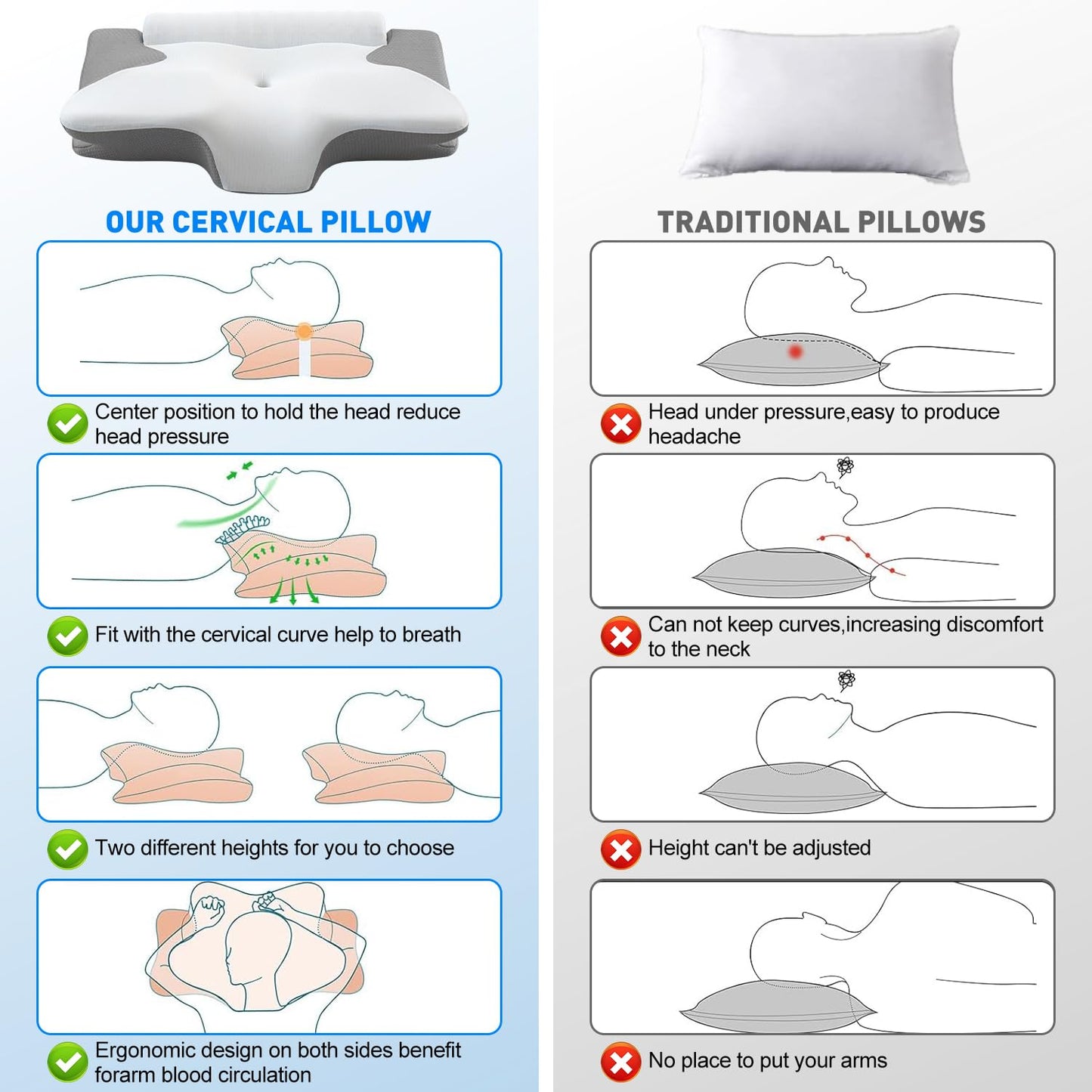 OUR CERVICAL PILLOW

Center position to hold the head reduce head pressure

Fit with the cervical curve help to breath

Two different heights for you to choose

Ergonomic design on both sides benefit forarm blood circulation

TRADITIONAL PILLOWS

Head under pressure,easy to produce headache

Can not keep curves,increasing discomfort to the neck

Height can't be adjusted

No place to put your arms